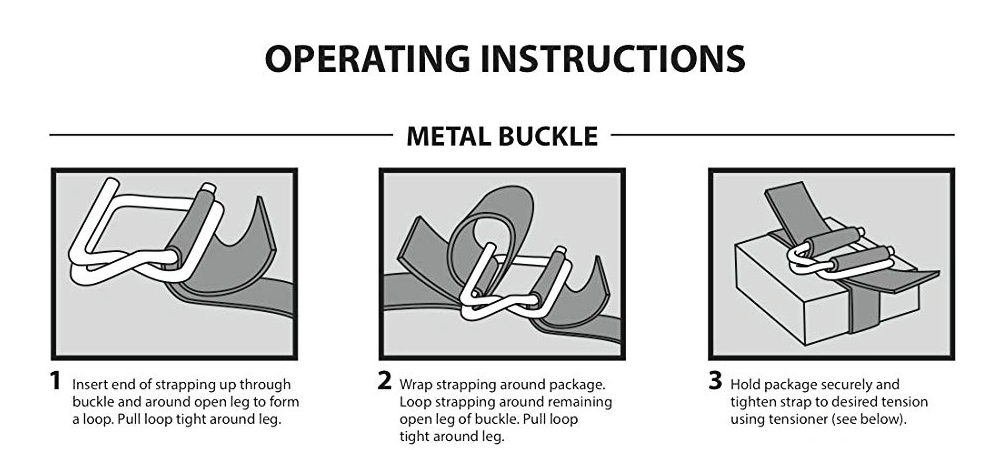 OPERATING INSTRUCTIONS

METAL BUCKLE

1 Insert end of strapping up through buckle and around open leg to form a loop. Pull loop tight around leg.

2 Wrap strapping around package. Loop strapping around remaining open leg of buckle. Pull loop tight around leg.

3 Hold package securely and tighten strap to desired tension using tensioner (see below).