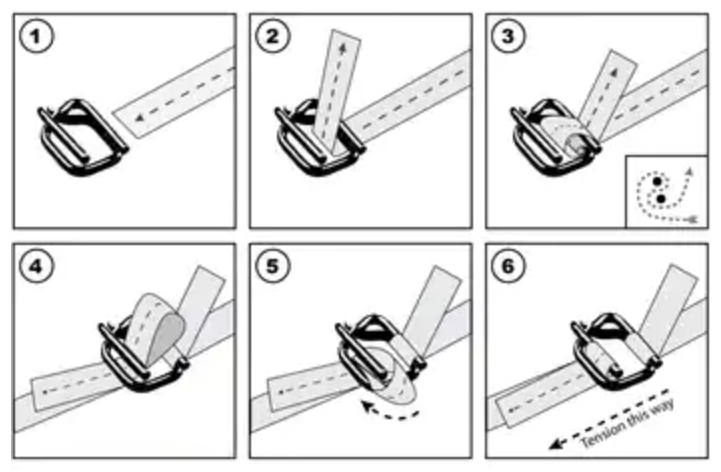 1

2

3

4

5

6

Tension this way